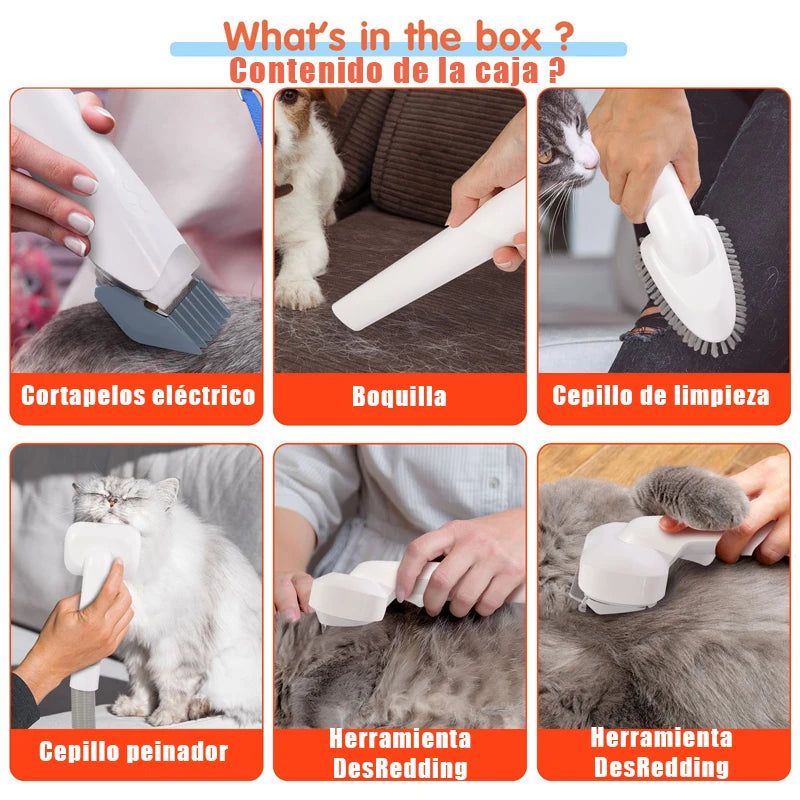 What's in the box ?
Contenido de la caja ?

Cortapelos eléctrico

Boquilla

Cepillo de limpieza

Cepillo peinador

Herramienta DesRedding

Herramienta DesRedding