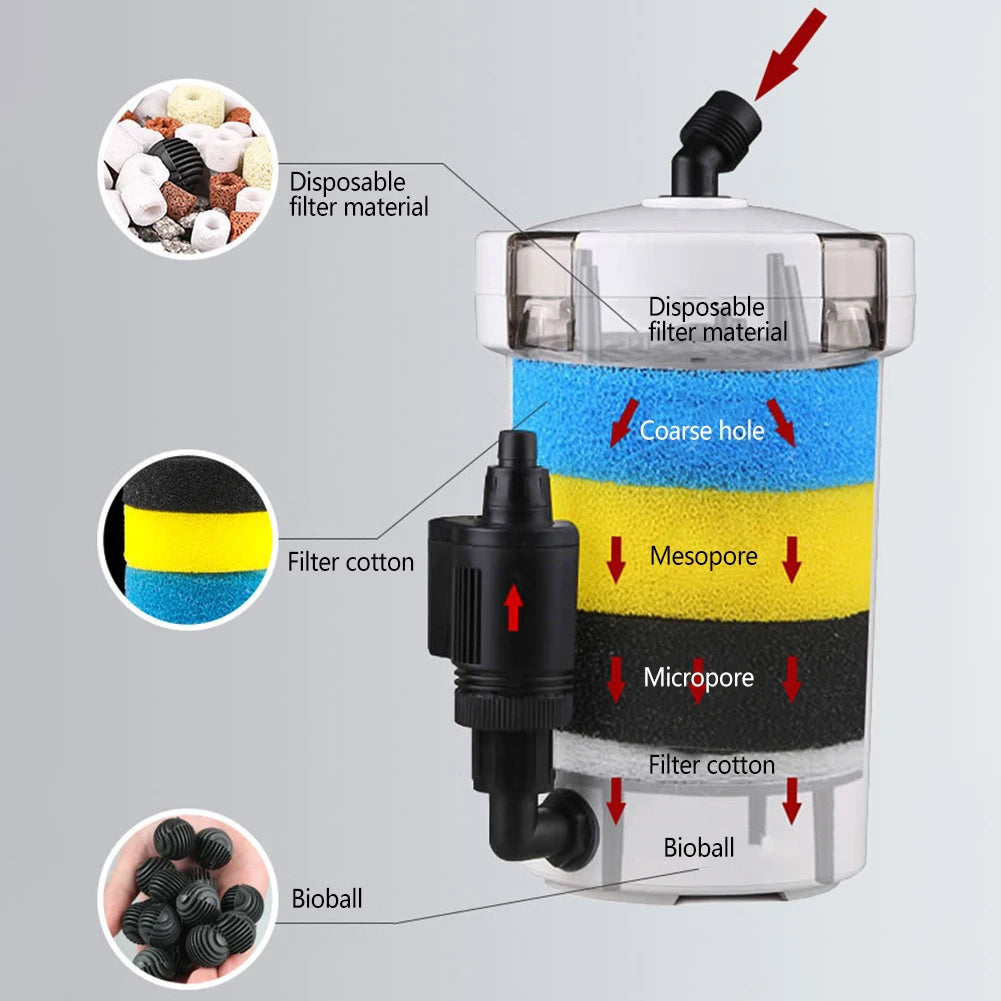 Disposable filter material

Disposable filter material

Coarse hole

Filter cotton

Mesopore

Micropore

Filter cotton

Bioball

Bioball